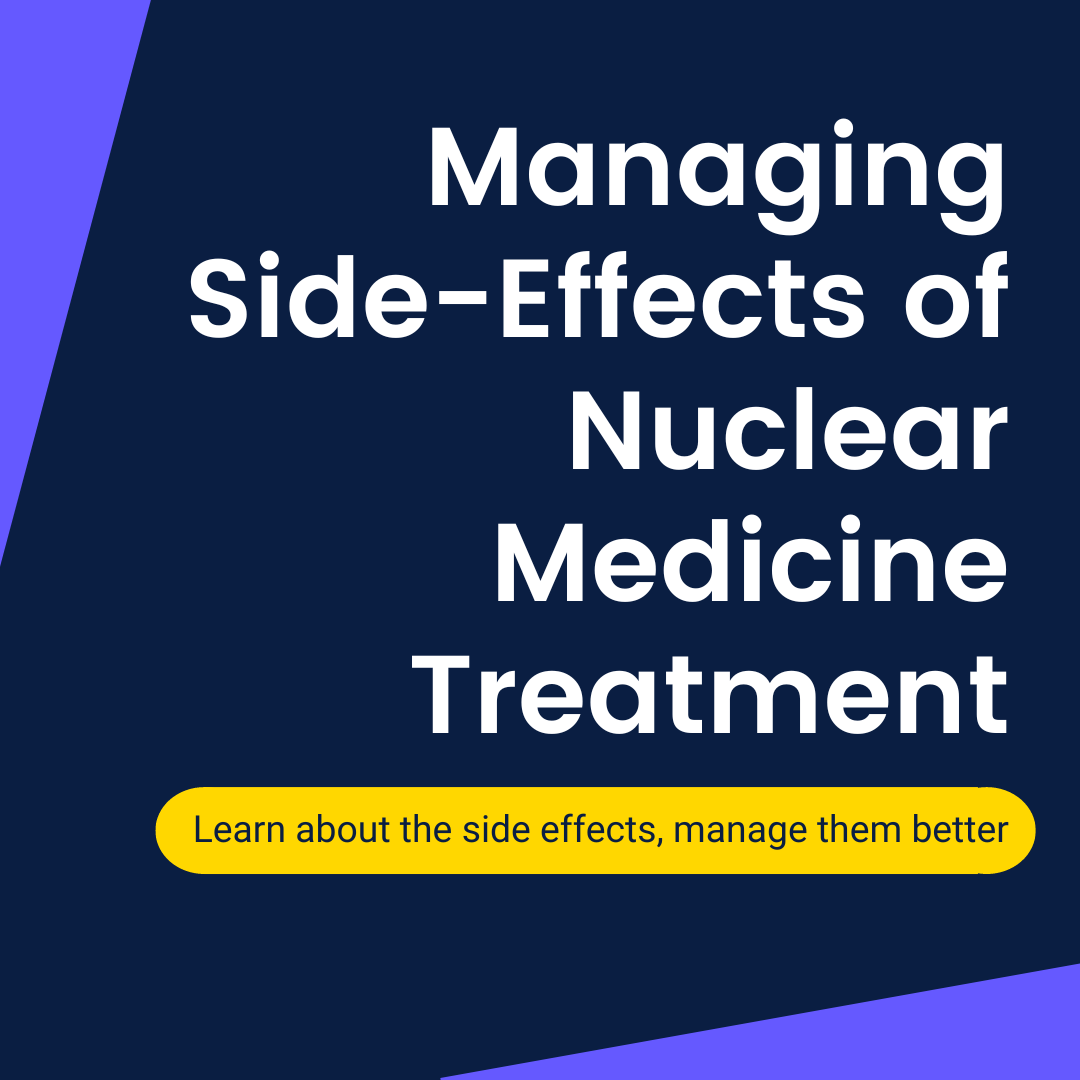 Managing Side-Effects of Nuclear Medicine Treatment

Learn about the side effects, manage them better